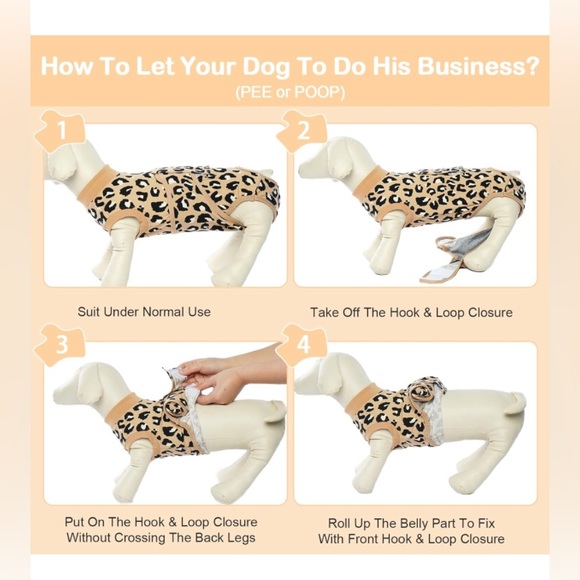 How To Let Your Dog To Do His Business?
(PEE or POOP)

1

Suit Under Normal Use

2

Take Off The Hook & Loop Closure

3

Put On The Hook & Loop Closure Without Crossing The Back Legs

4

Roll Up The Belly Part To Fix With Front Hook & Loop Closure